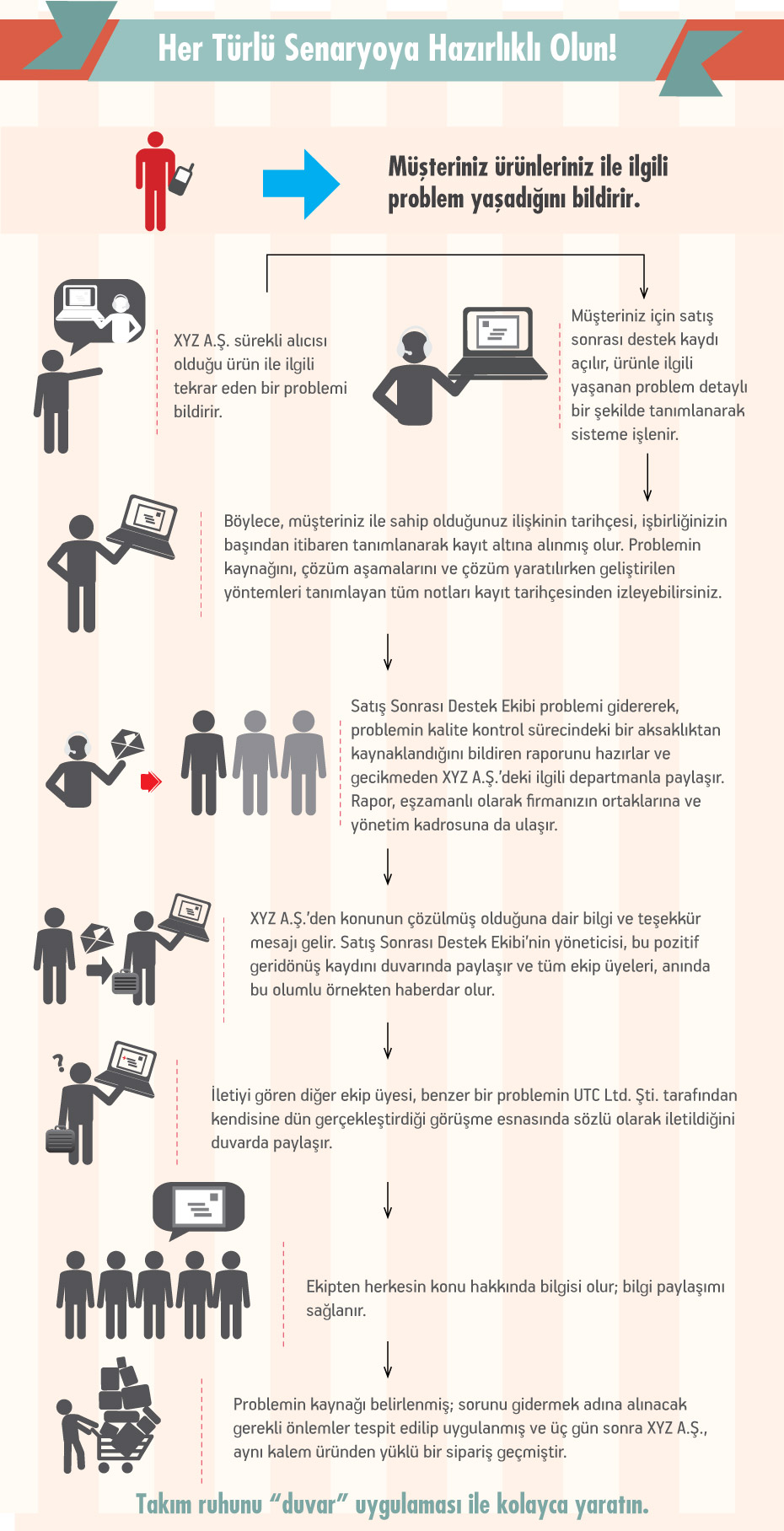 Her Türlü Senaryoya Hazırlıklı Olun!

Müşteriniz ürünleriniz ile ilgili problem yaşadığını bildirir.

XYZ A.Ş. sürekli alıcısı olduğu ürün ile ilgili tekrar eden bir problemi bildirir.

Müşteriniz için satış sonrası destek kaydı açılır, ürünle ilgili yaşanan problem detaylı bir şekilde tanımlanarak sisteme işlenir.

Böylece, müşteriniz ile sahip olduğunuz ilişkinin tarihçesi, işbirliğinizin başından itibaren tanımlanarak kayıt altına alınmış olur. Problemin kaynağını, çözüm aşamalarını ve çözüm yaratılırken geliştirilen yöntemleri tanımlayan tüm notları kayıt tarihçesinden izleyebilirsiniz.

Satış Sonrası Destek Ekibi problemi gidererek, problemin kalite kontrol sürecindeki bir aksaklıktan kaynaklandığını bildiren raporunu hazırlar ve gecikmeden XYZ A.Ş.'deki ilgili departmanla paylaşır. Rapor, eşzamanlı olarak firmanızın ortaklarına ve yönetim kadrosuna da ulaşır.

XYZ A.Ş.'den konunun çözülmüş olduğuna dair bilgi ve teşekkür mesajı gelir. Satış Sonrası Destek Ekibi'nin yöneticisi, bu pozitif geridönüş kaydını duvarında paylaşır ve tüm ekip üyeleri, anında bu olumlu örnekten haberdar olur.

İletiyi gören diğer ekip üyesi, benzer bir problemin UTC Ltd. Şti. tarafından kendisine dün gerçekleştirdiği görüşme esnasında sözlü olarak iletildiğini duvarda paylaşır.

Ekipten herkesin konu hakkında bilgisi olur; bilgi paylaşımı sağlanır.

Problemin kaynağı belirlenmiş; sorunu gidermek adına alınacak gerekli önlemler tespit edilip uygulanmış ve üç gün sonra XYZ A.Ş., aynı kalem üründen yüklü bir sipariş geçmiştir.

Takım ruhunu "duvar" uygulaması ile kolayca yaratın.